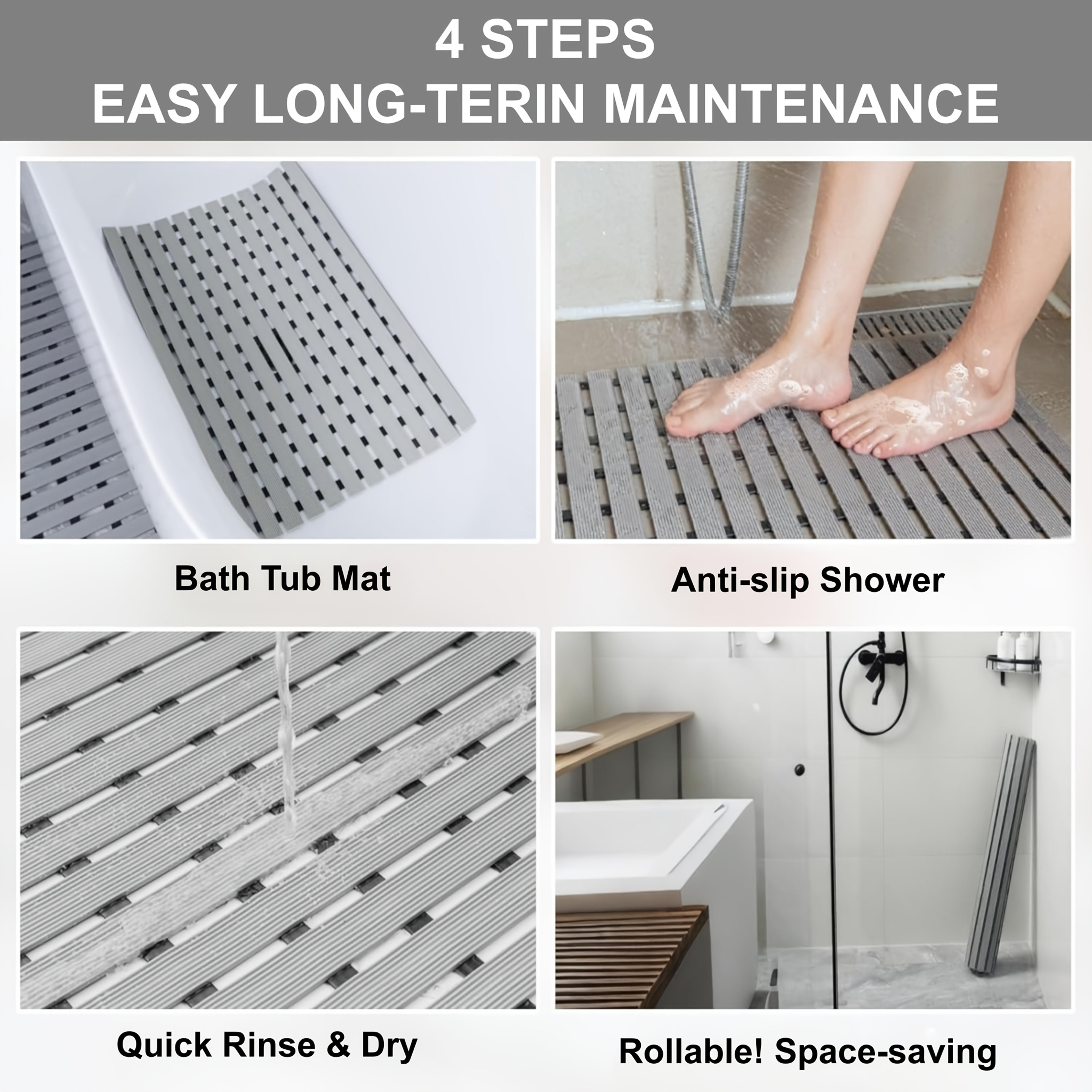 4 STEPS
EASY LONG-TERIN MAINTENANCE

Bath Tub Mat

Anti-slip Shower

Quick Rinse & Dry

Rollable! Space-saving